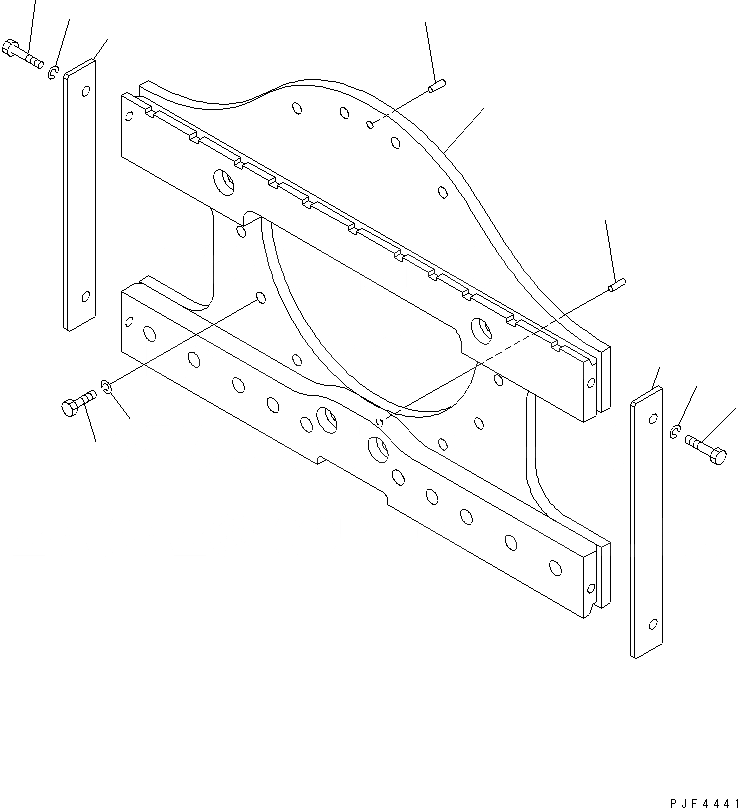 PJF4441