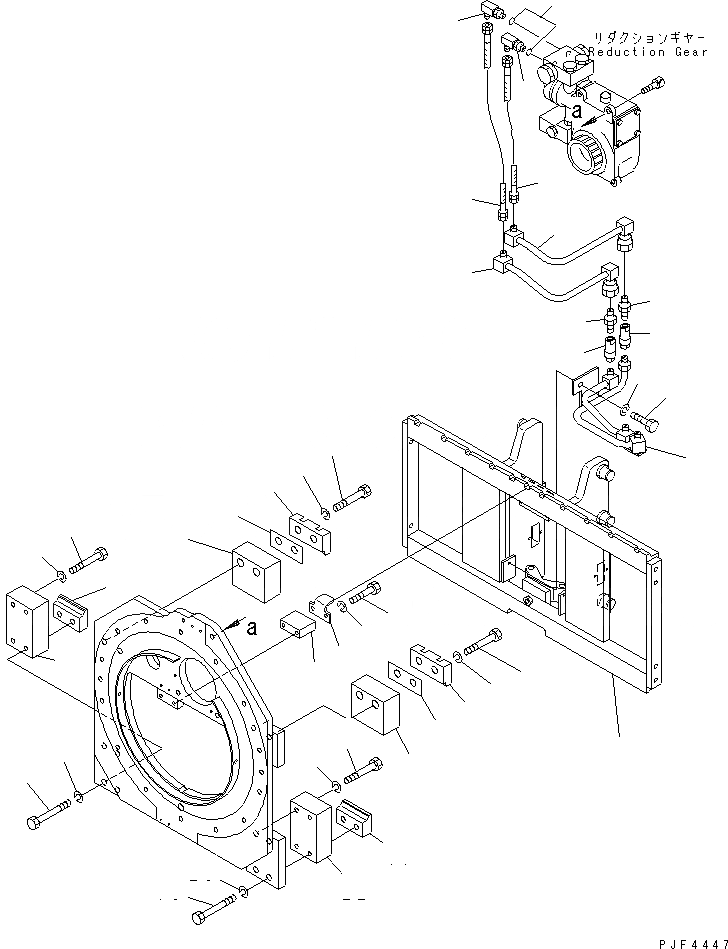 リダクションギヤー
Reduction Gear
a
a
PJF4447