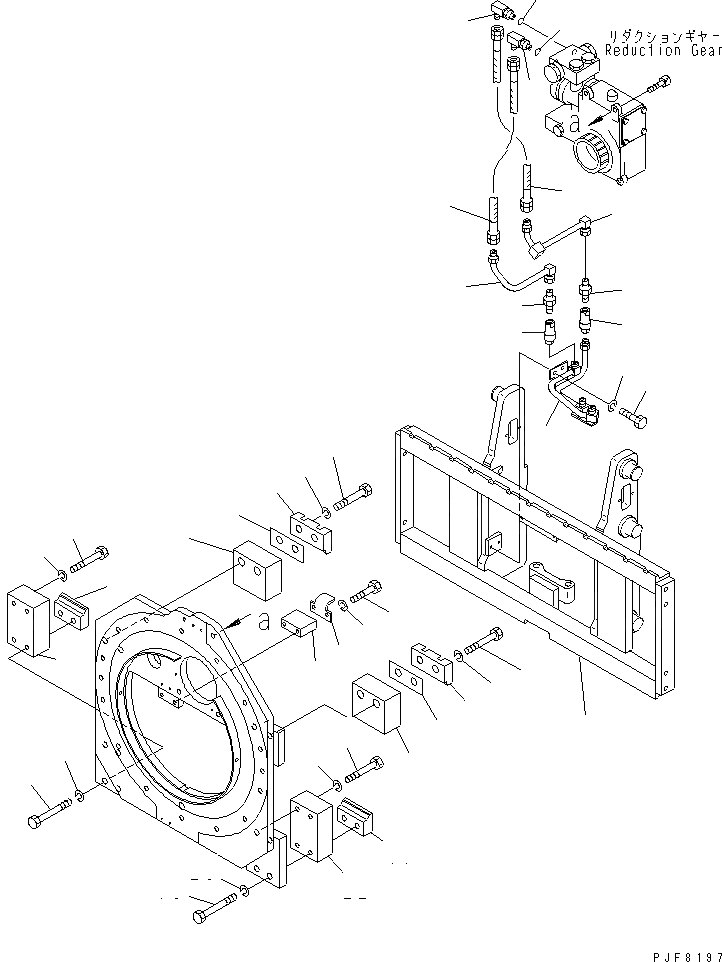 リダクションギヤー
Reduction Gear

a

a

PJF8197