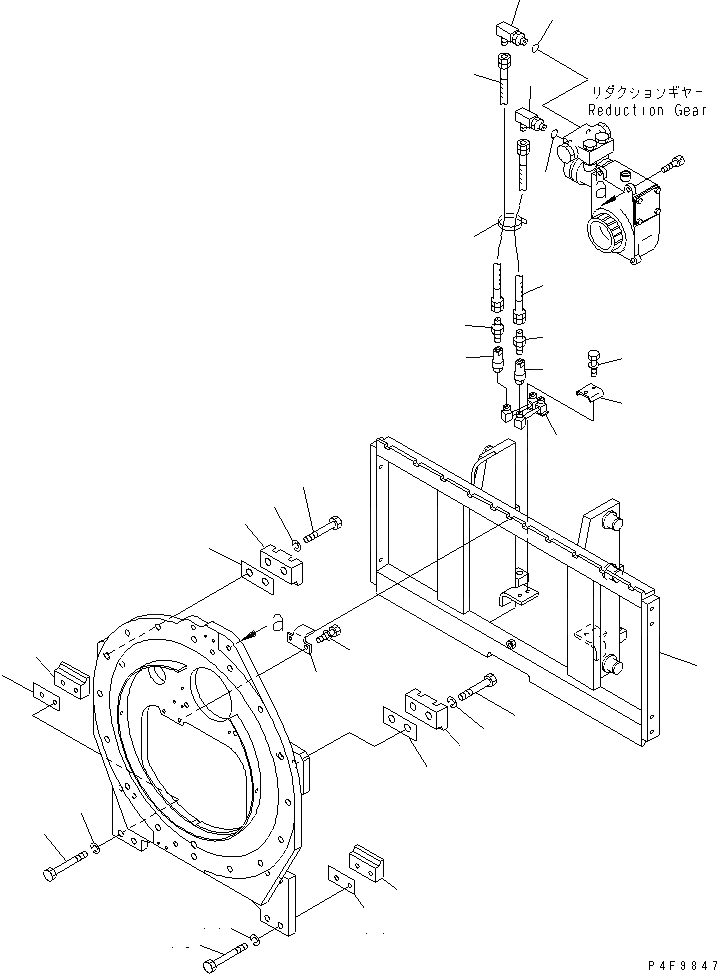 リダクションギヤー
Reduction Gear

P4F9847