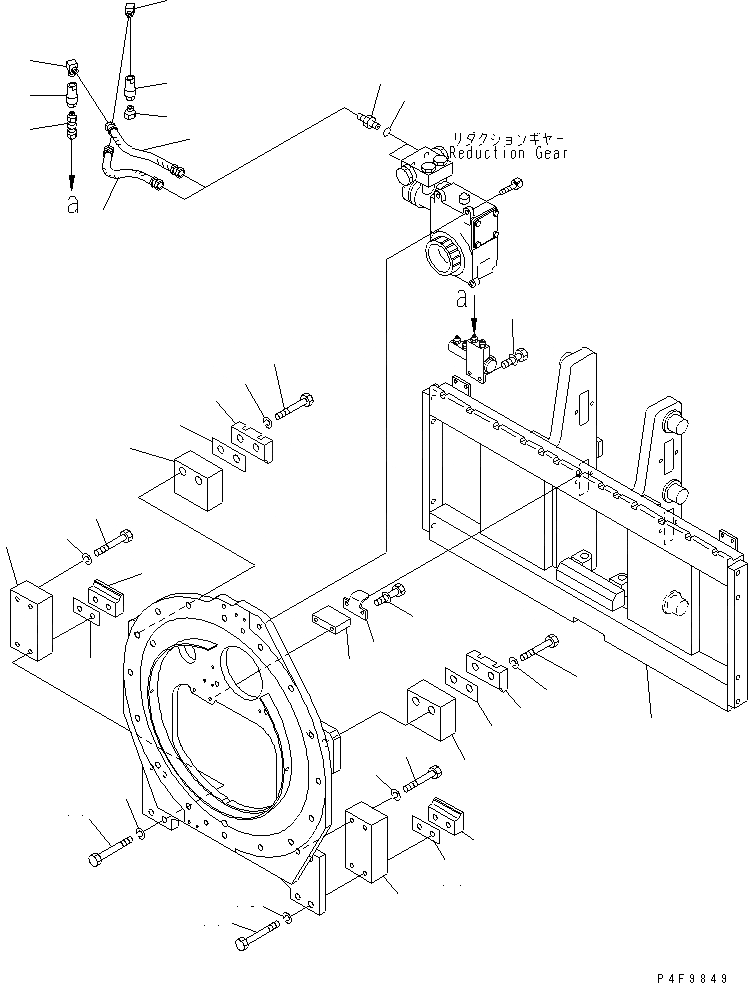 a

リダクションギヤー
Reduction Gear

a

P4F9849