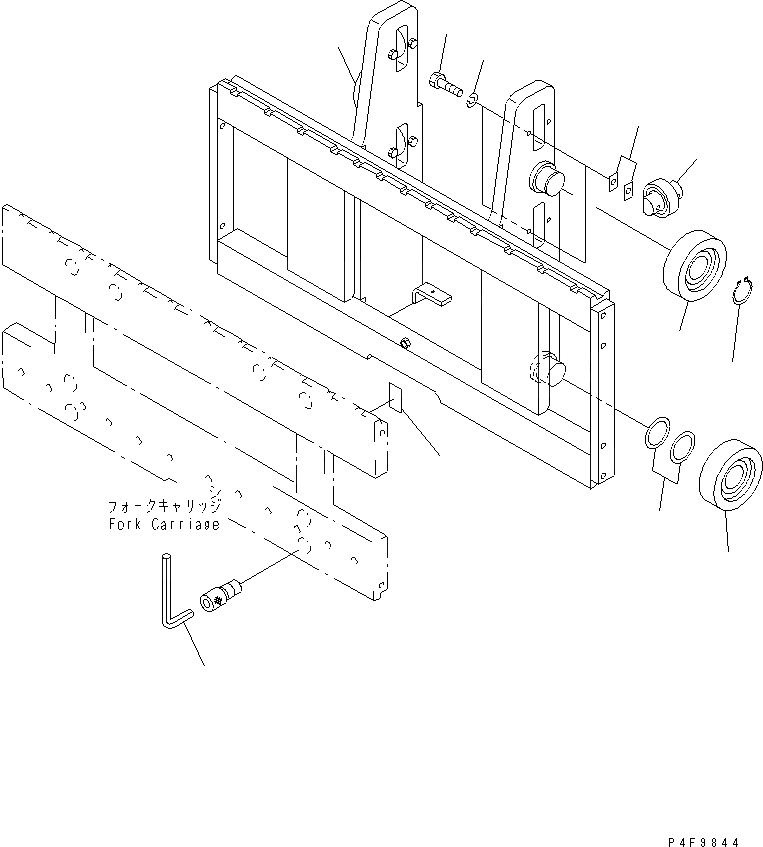 フォークキャリッジ
Fork Carriage

P4F9844