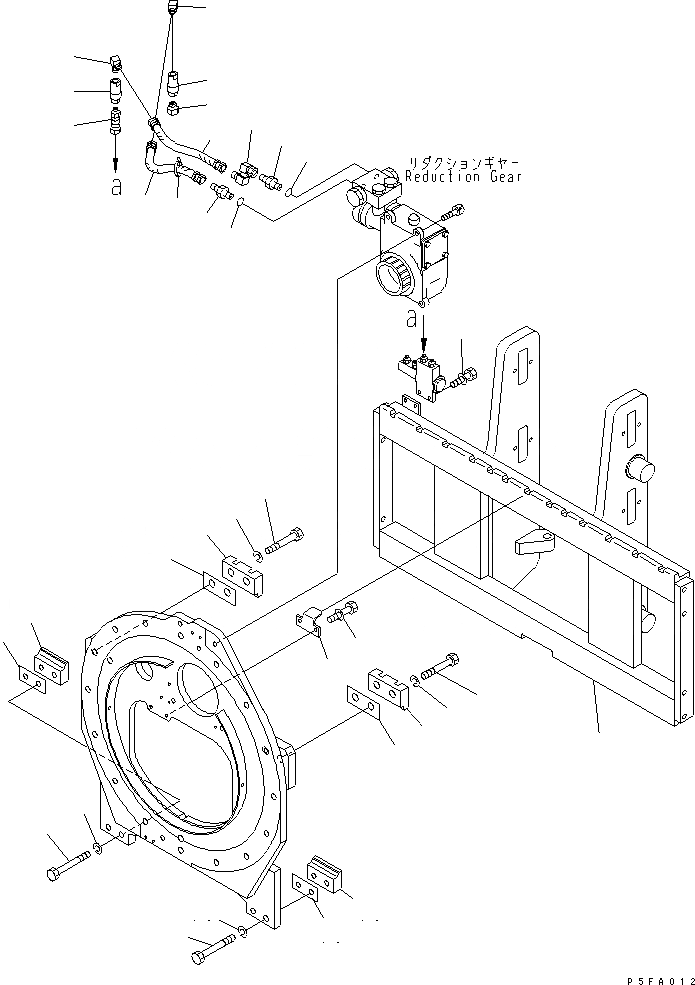 a

リダクションギヤー
Reduction Gear

a

P5FA012