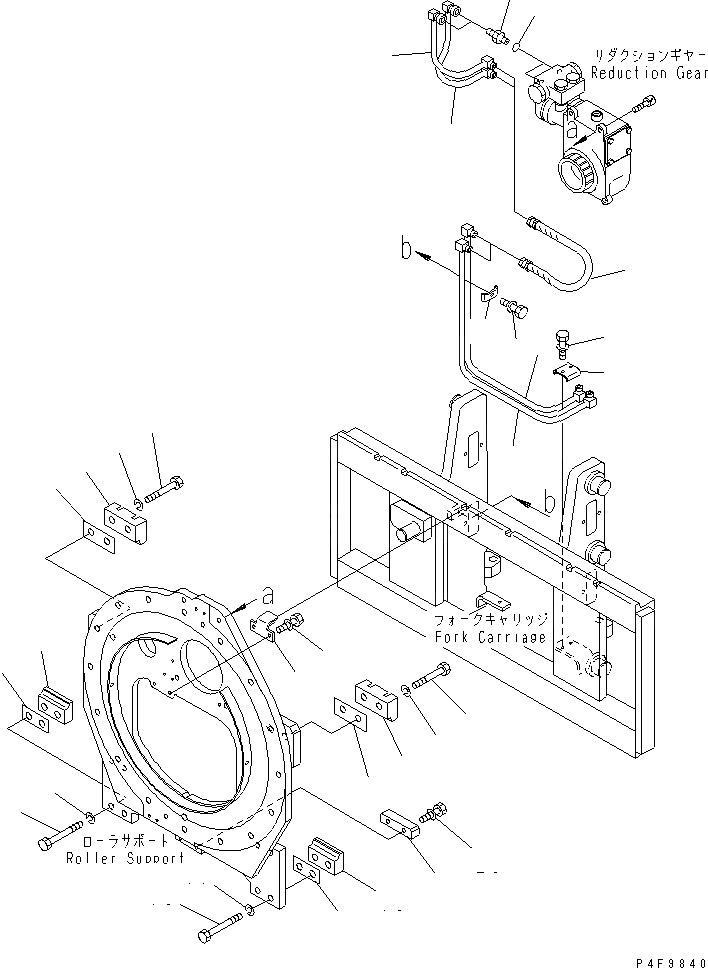 リダクションギヤー
Reduction Gear
a
b
b
a
フォークキャリッジ
Fork Carriage
ローラサポート
Roller Support
P4F9840