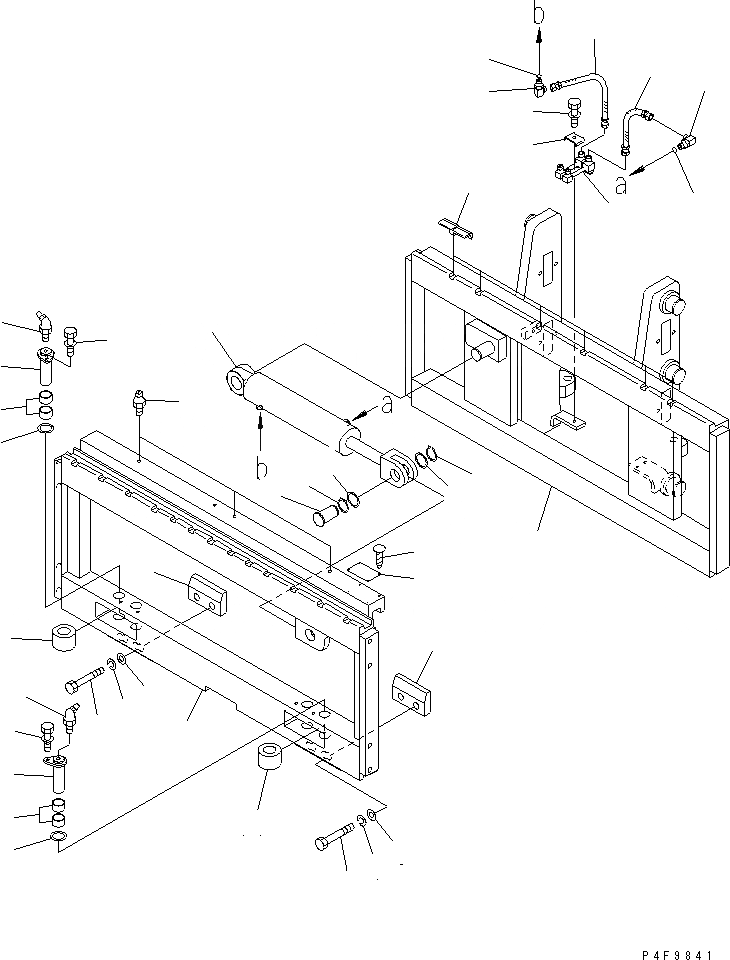 b
a
a
b
P4F9841