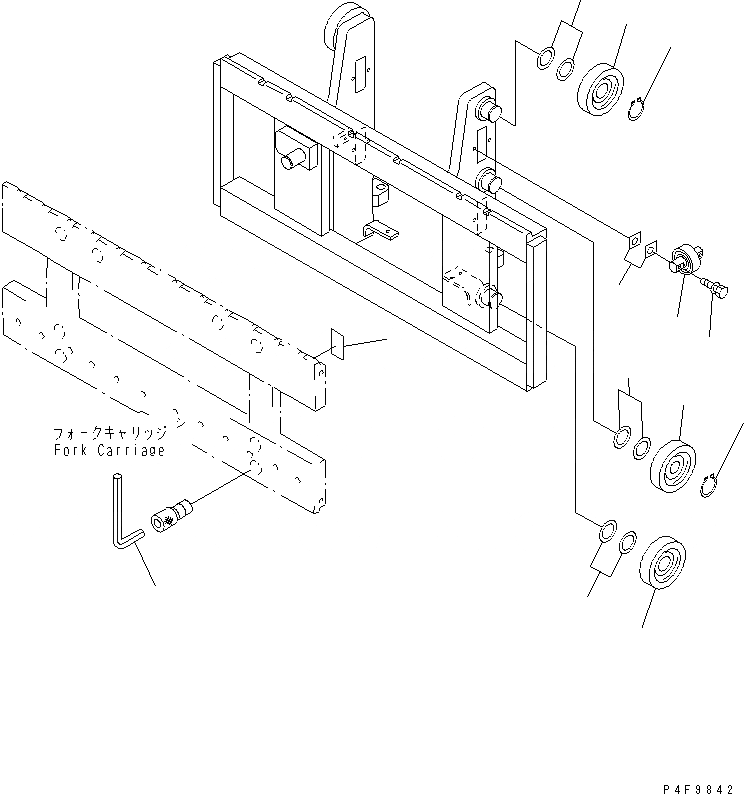 フォークキャリッジ
Fork Carriage

P4F9842