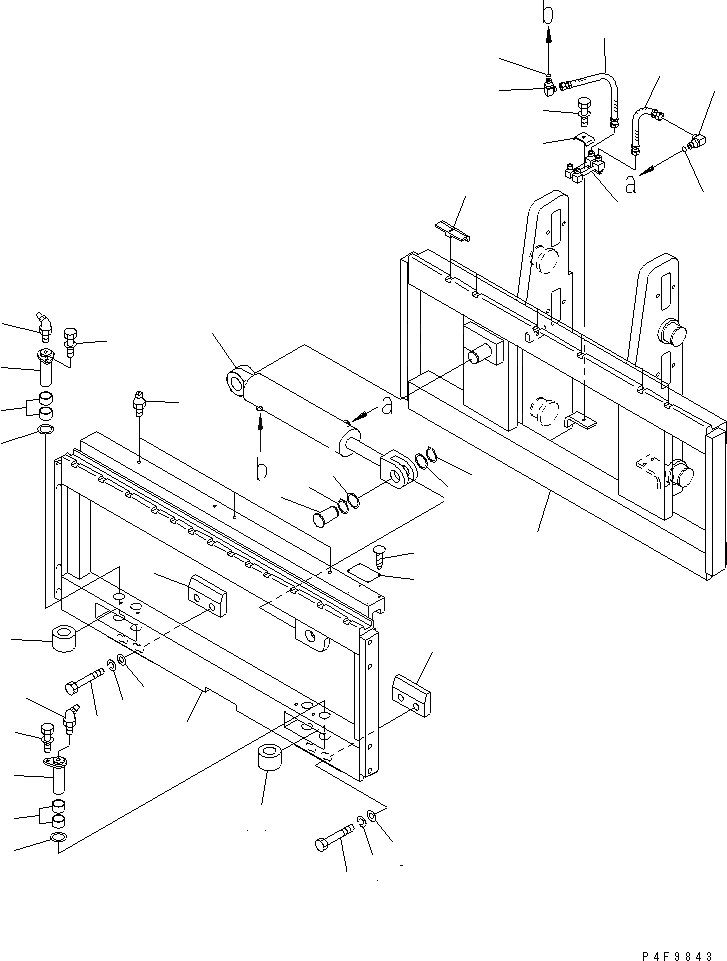 b
a
a
b
P4F9843