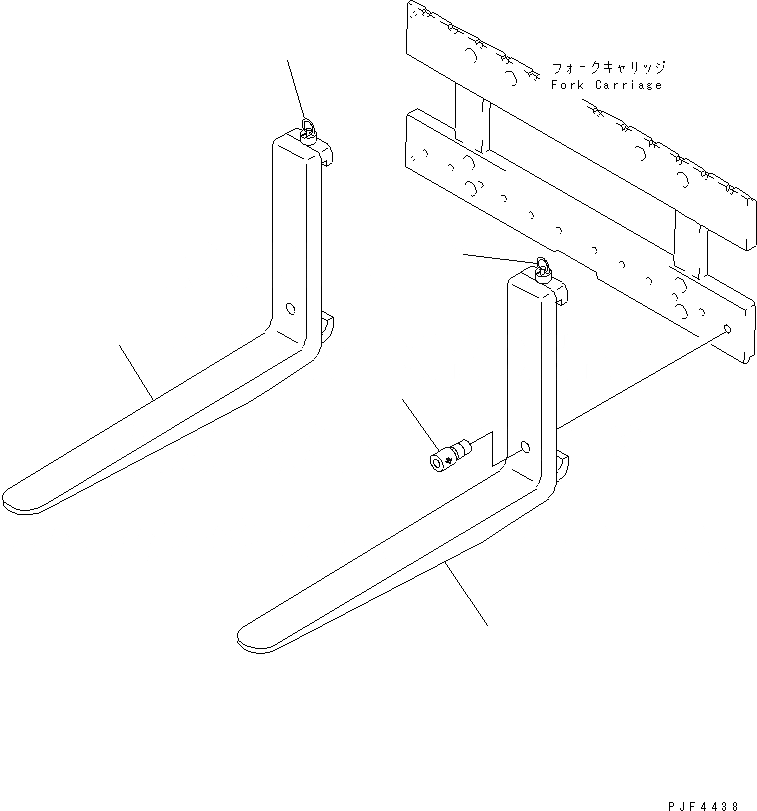 フォークキャリッジ
Fork Carriage

PJF4438