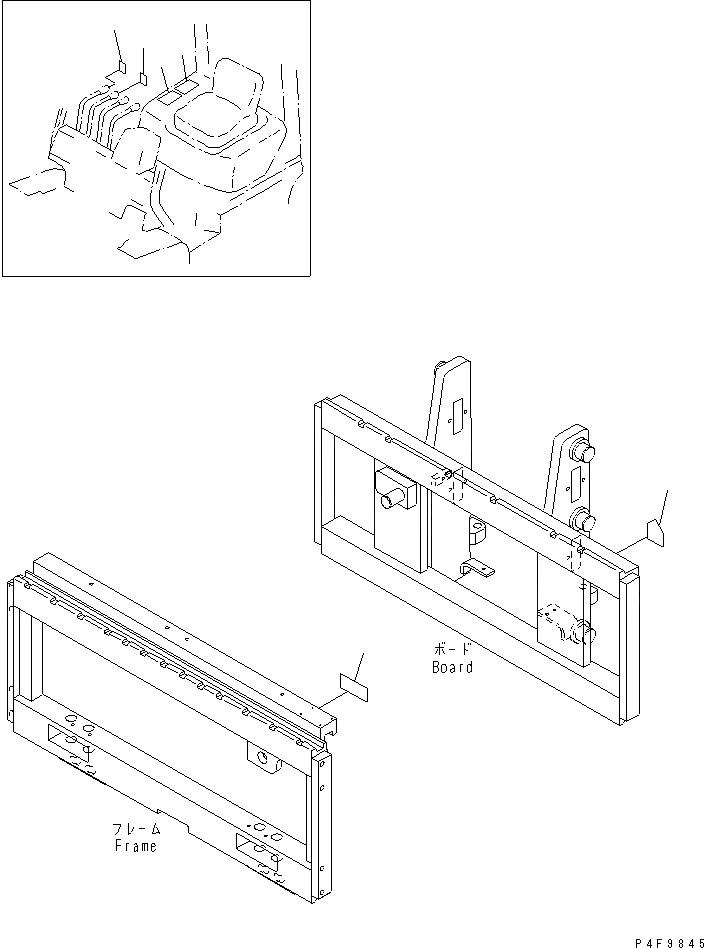 ボード
Board

フレーム
Frame

P4F9845