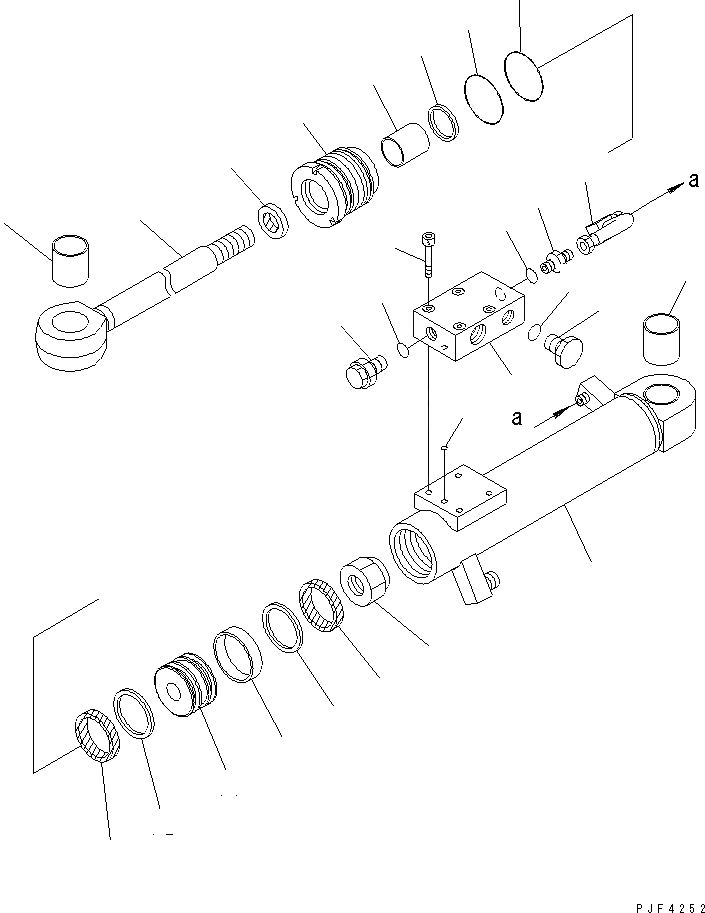 a

a

PJF4252