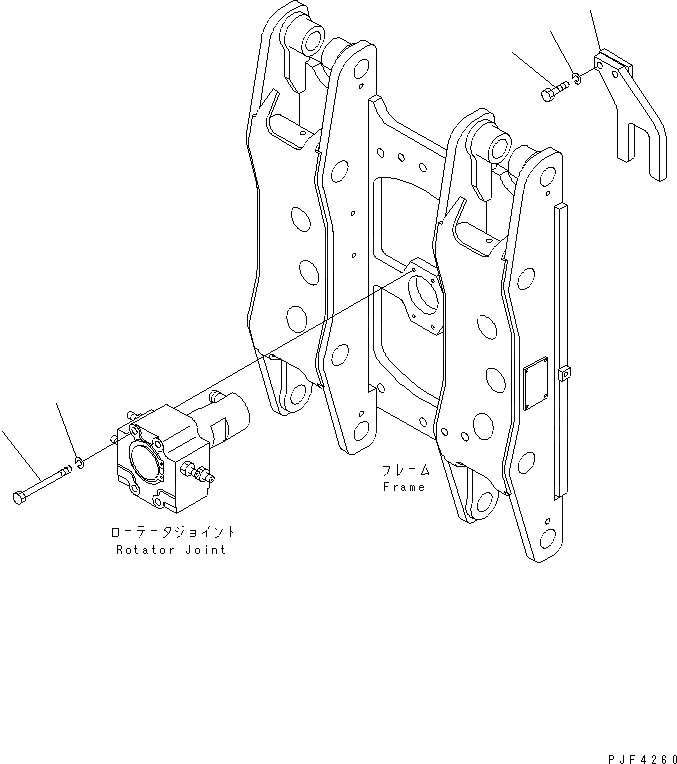 フレーム
Frame

ローテータジョイント
Rotator Joint

PJF4260