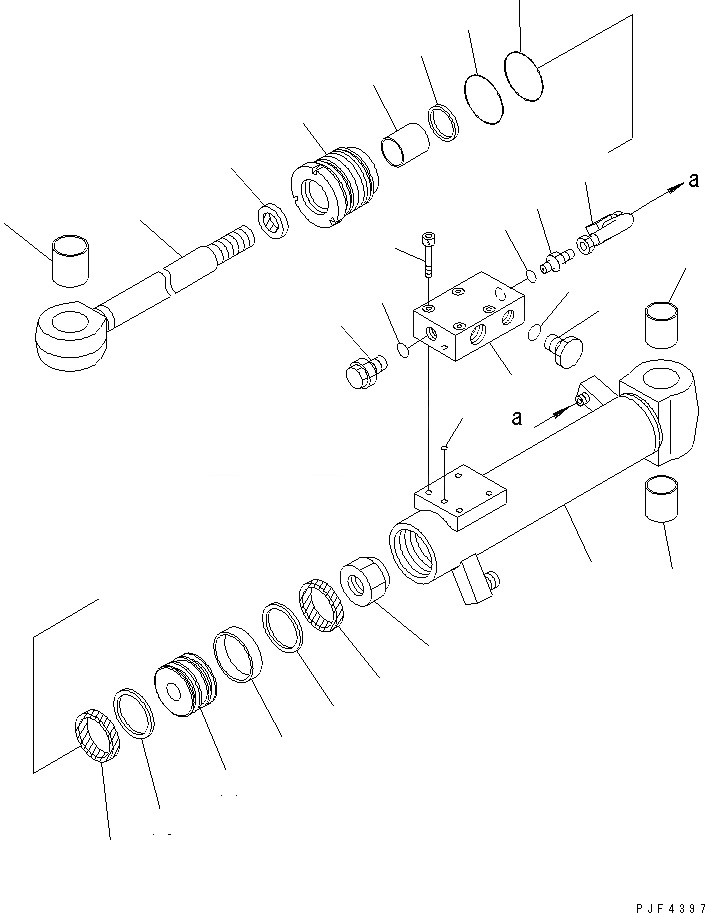 a

a

PJF4397