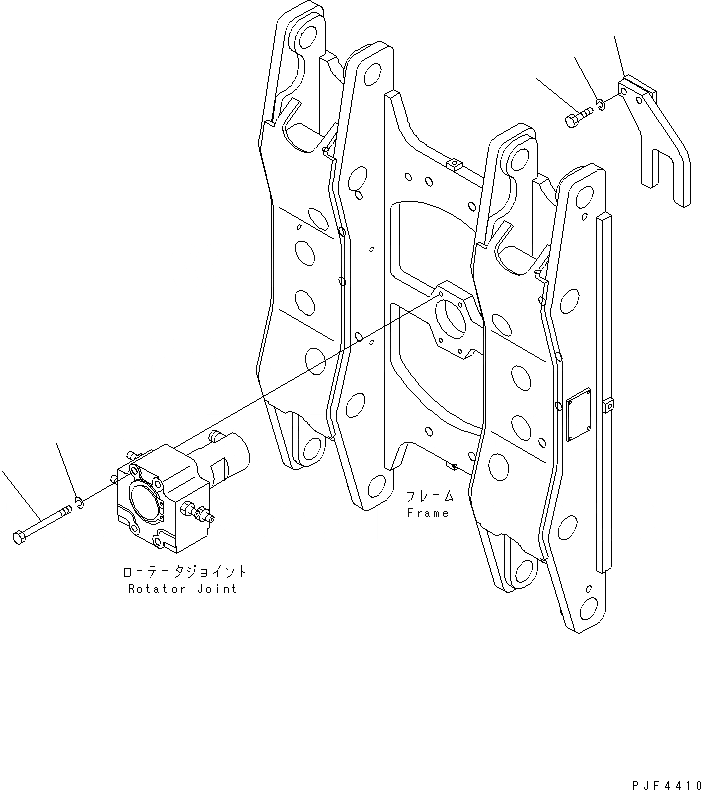 フレーム
Frame

ローテータジョイント
Rotator Joint

PJF4410