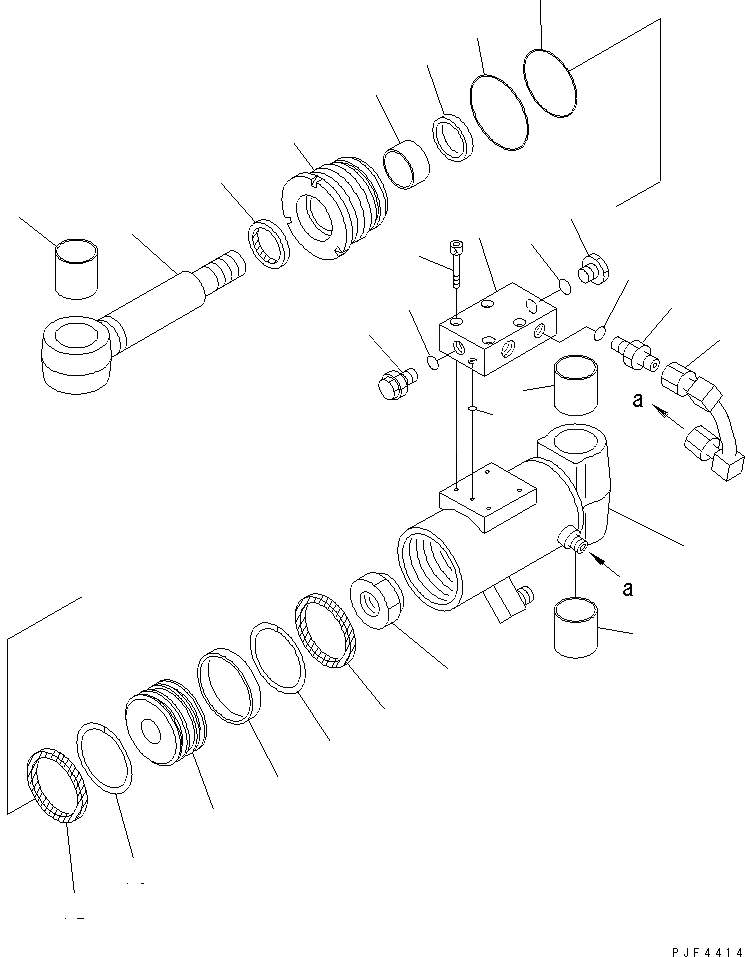 a

a

PJF4414