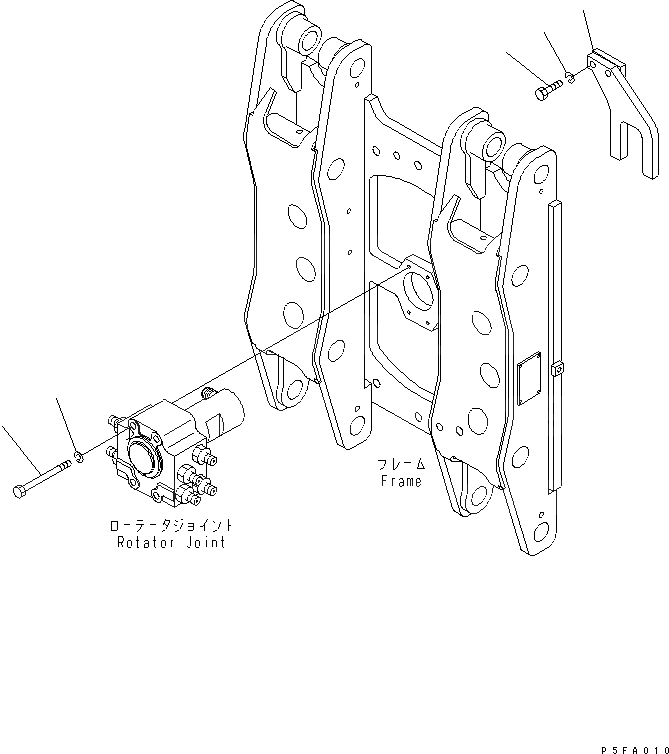 フレーム
Frame

ローテータジョイント
Rotator Joint

P5FA010