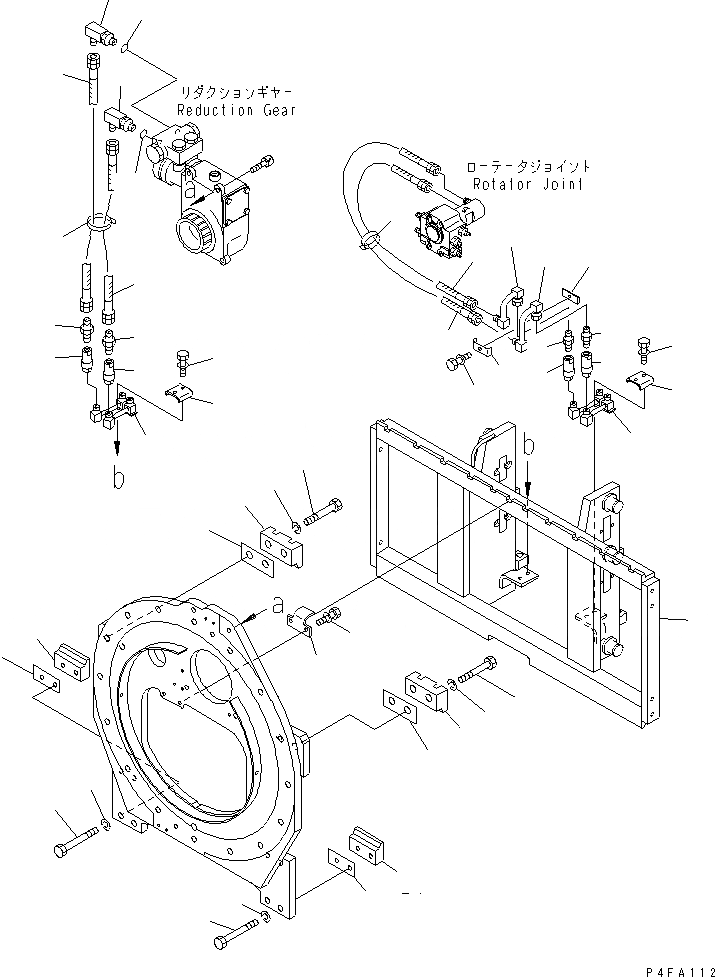 リダクションギヤー
Reduction Gear

ローテータジョイント
Rotator Joint

b

b

a

P4FA112