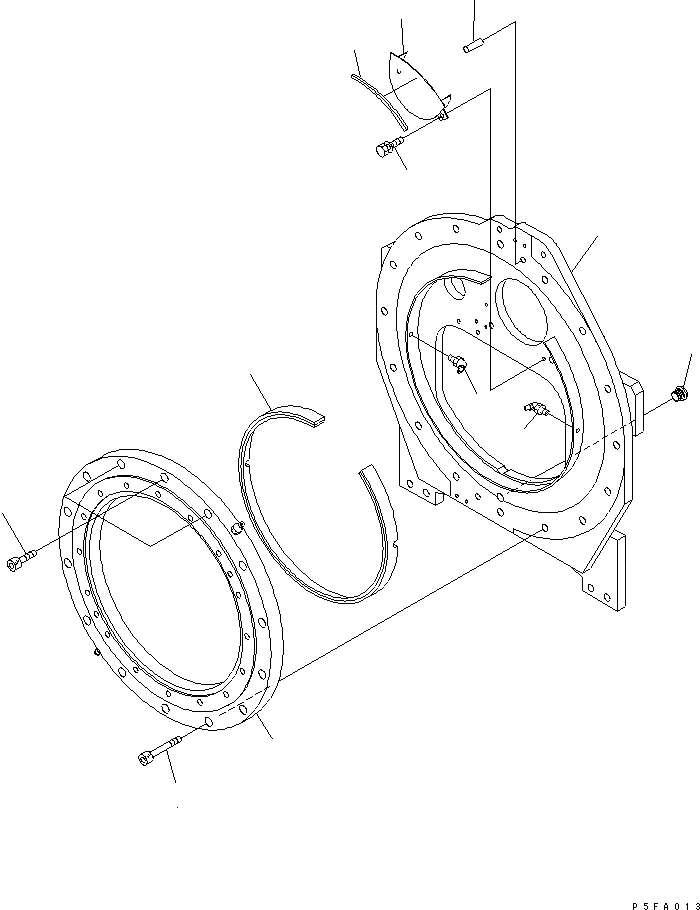 P5FA013