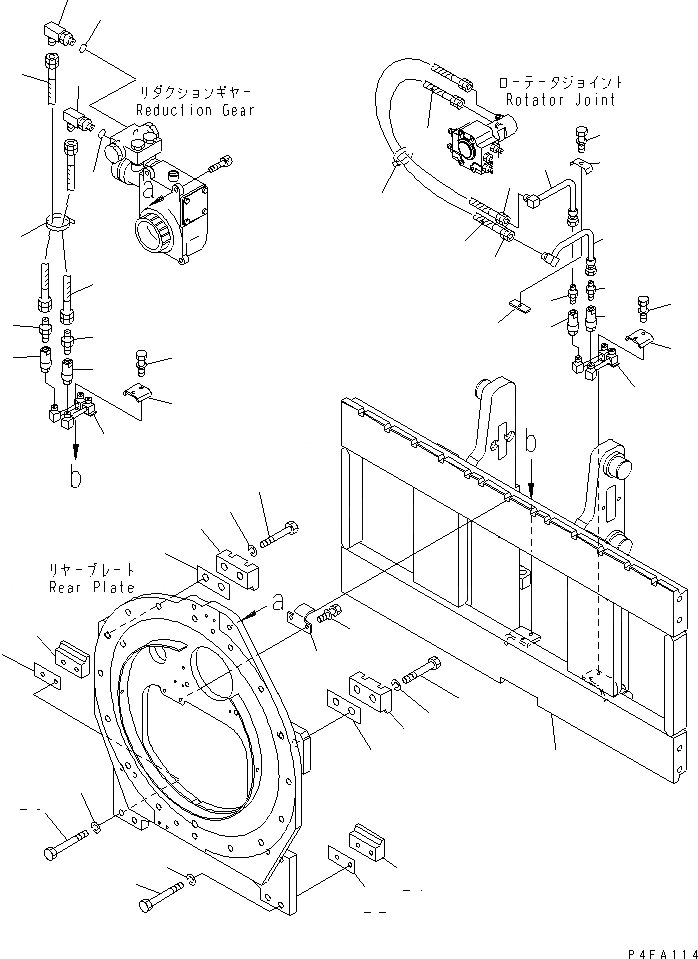 リダクションギヤー
Reduction Gear

ローテータジョイント
Rotator Joint

a

b

b

リヤープレート
Rear Plate

a

P4FA114