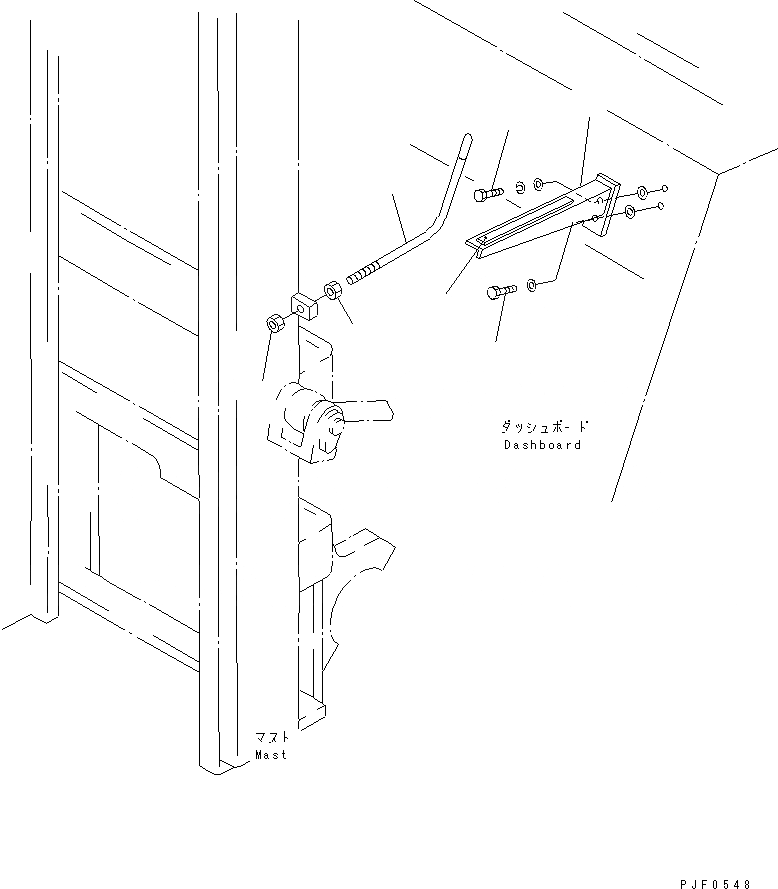 ダッシュボード
Dashboard

マスト
Mast

PJF0548