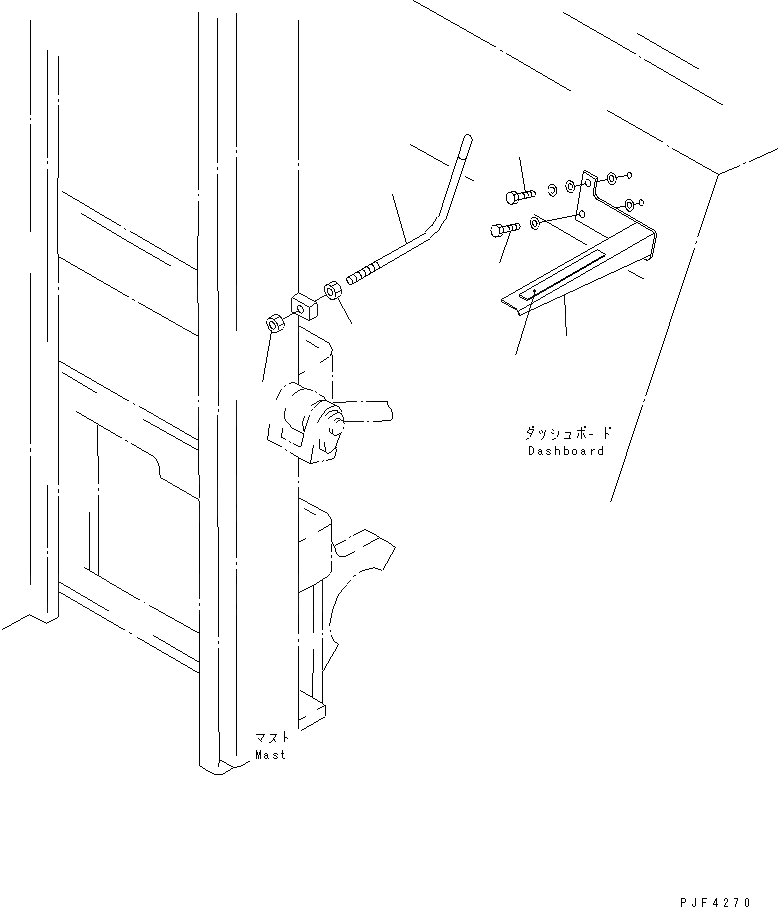 ダッシュボード
Dashboard

マスト
Mast

PJF4270