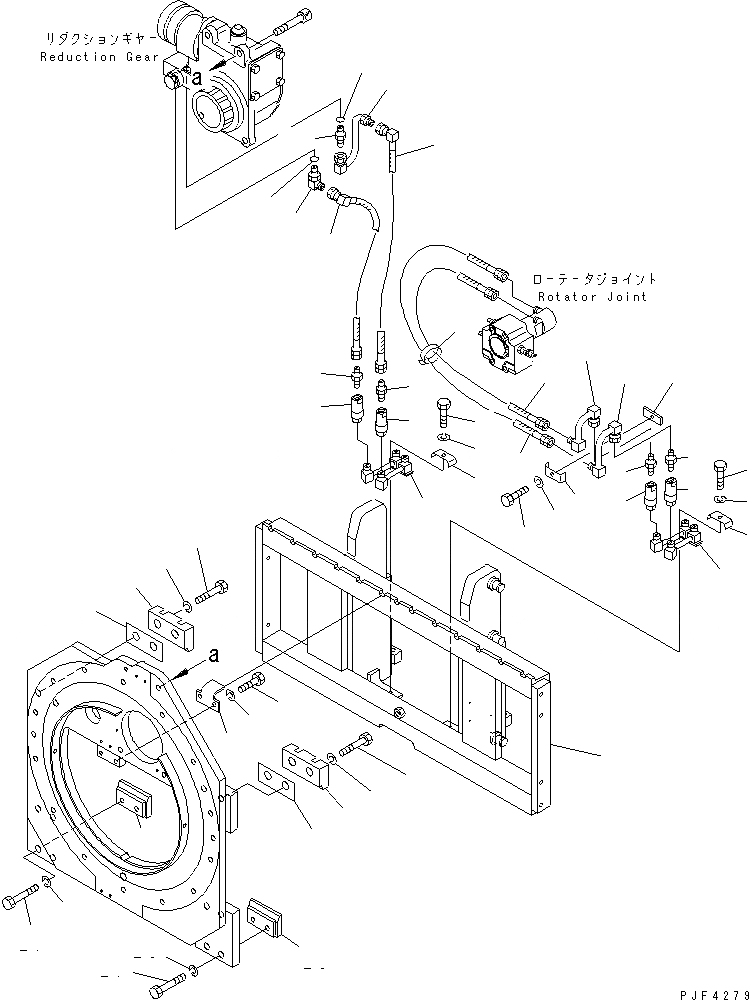 リダクションギヤー
Reduction Gear

a

ローテータジョイント
Rotator Joint

a

PJF4279