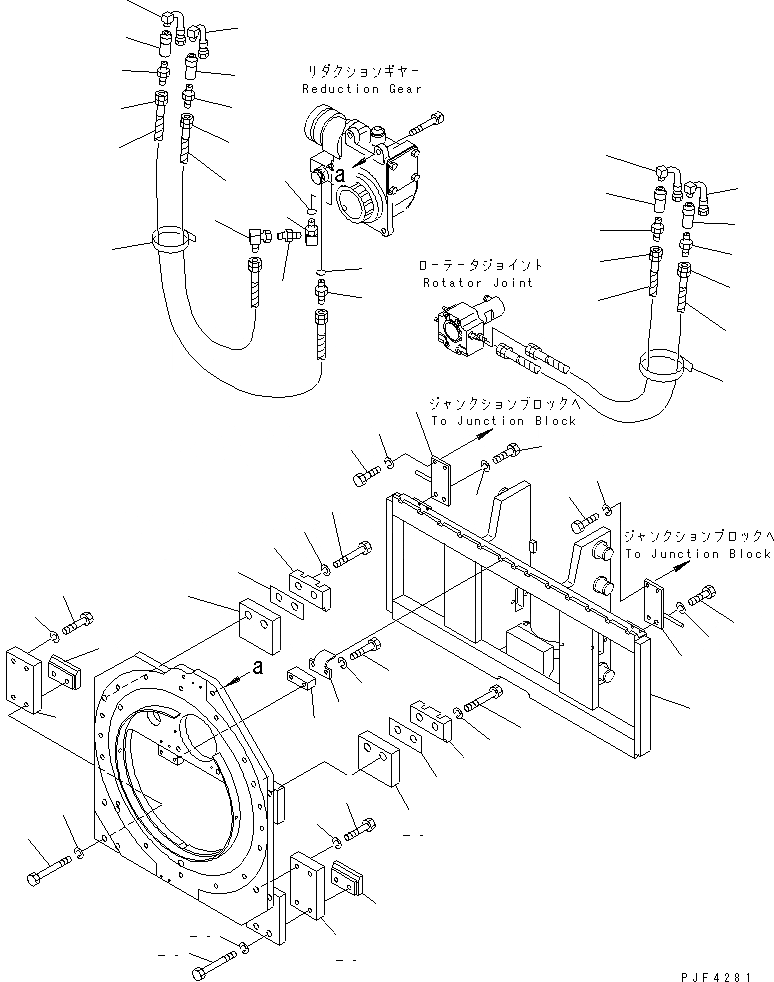 リダクションギヤー
Reduction Gear

a

ローテータジョイント
Rotator Joint

ジャンクションブロックへ
To Junction Block

ジャンクションブロックへ
To Junction Block

a

PJF4281