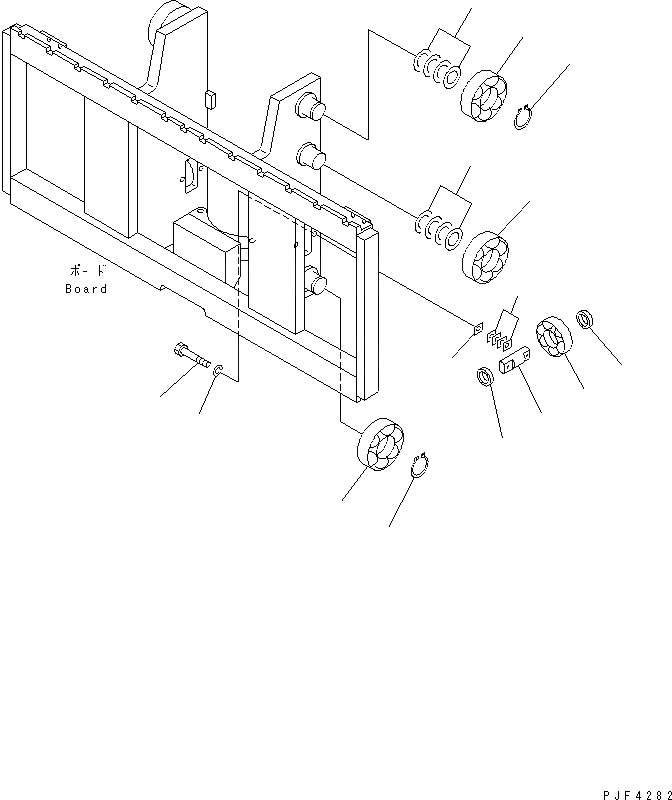 ボード
Board

PJF4282