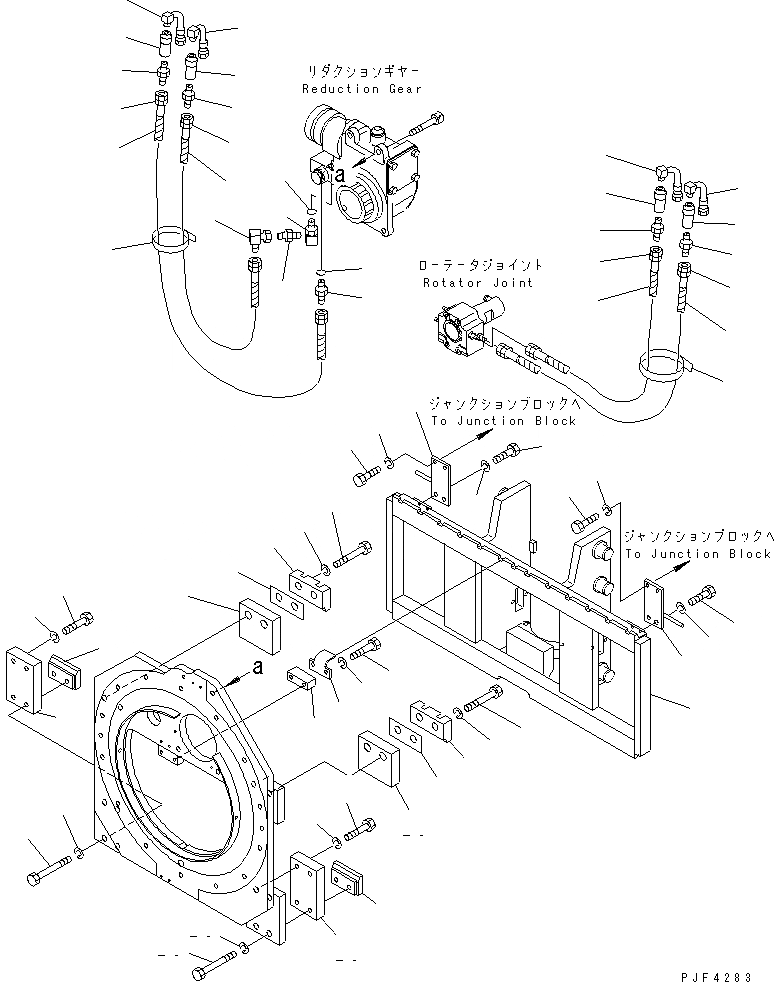 リダクションギヤー
Reduction Gear

a

ローテータジョイント
Rotator Joint

ジャンクションブロックへ
To Junction Block

ジャンクションブロックへ
To Junction Block

a

PJF4283