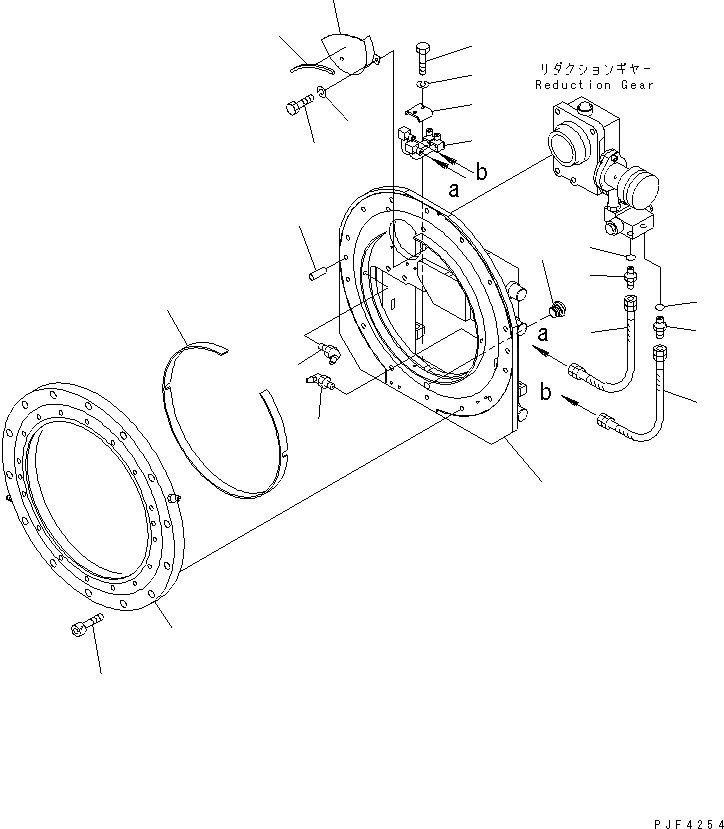 リダクションギヤー
Reduction Gear

b
a
a
b

PJF4254