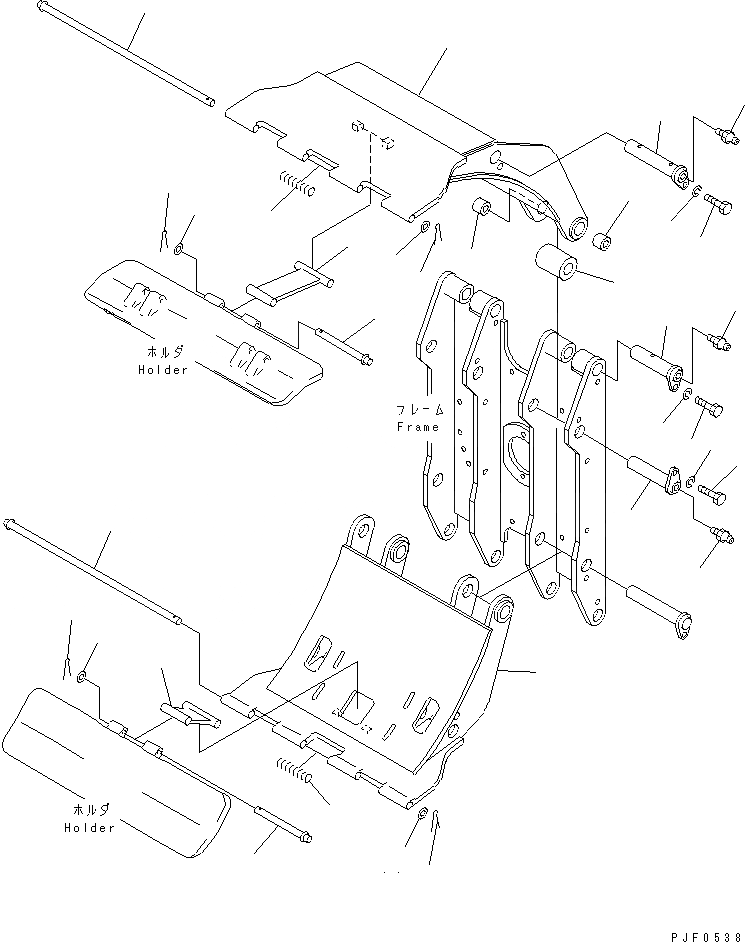 ホルダ
Holder

フレーム
Frame

ホルダ
Holder

PJF0538