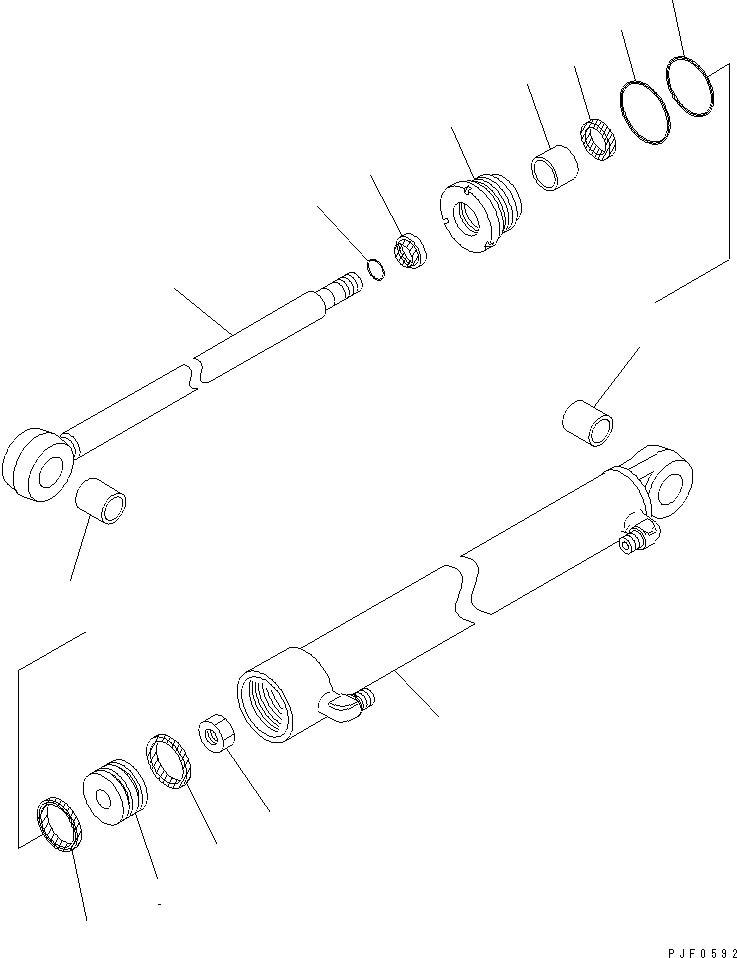 PJF0592