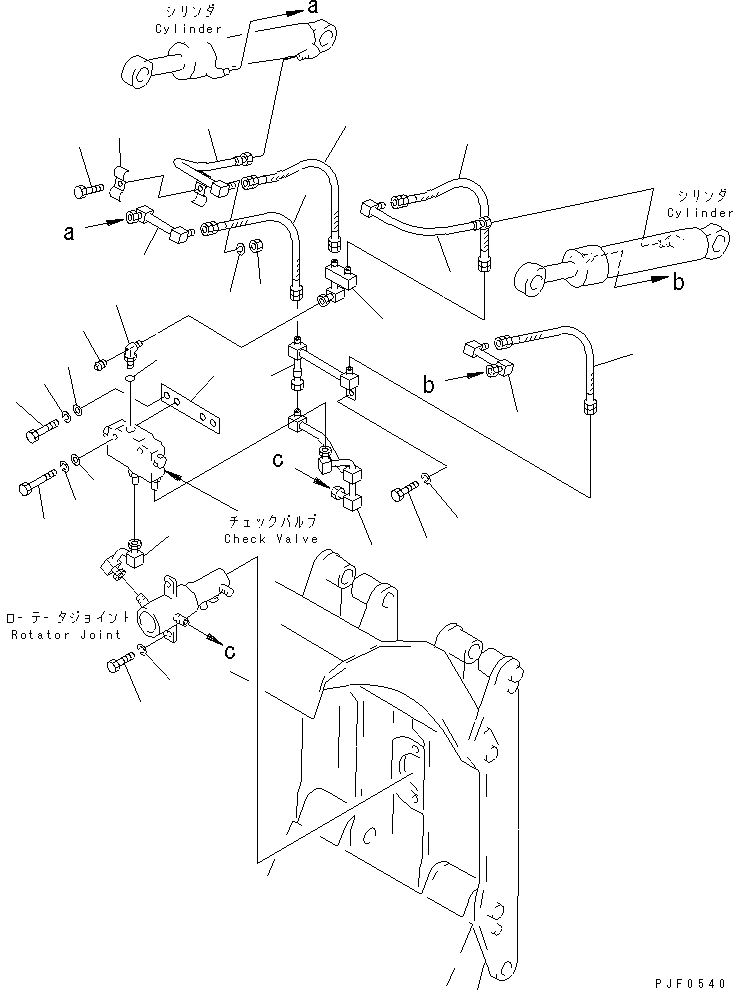 シリンダ
Cylinder
a
a
シリンダ
Cylinder
b
b
c
チェックバルブ
Check Valve
ローテータジョイント
Rotator Joint
c
PJF0540