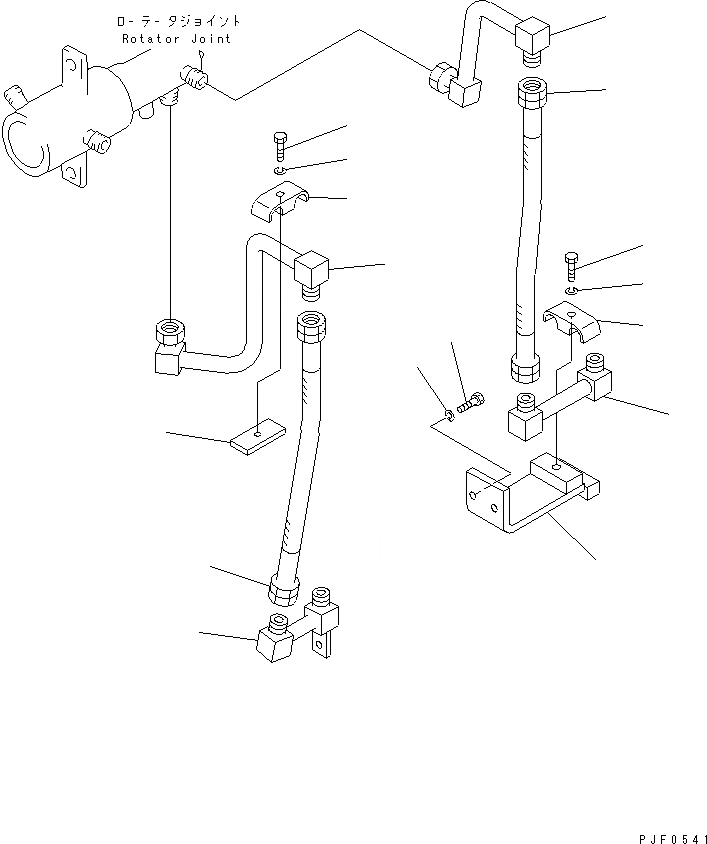 ロ-テ-タジョイント
Rotator Joint

PJF0541