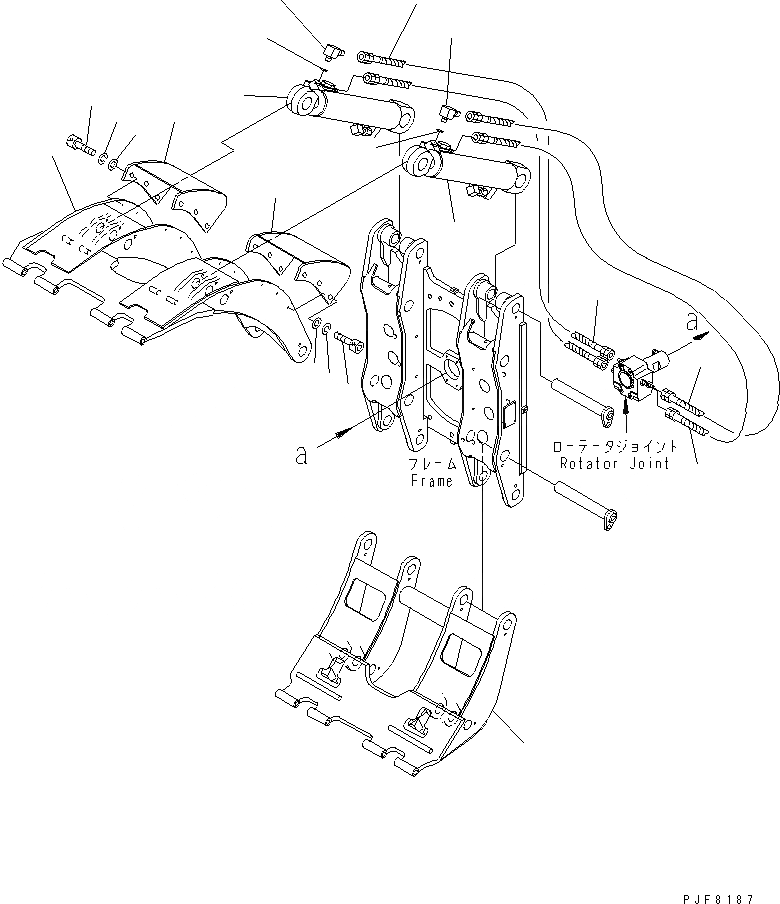 a
a
ローテータジョイント
Rotator Joint
フレーム
Frame
PJF8187