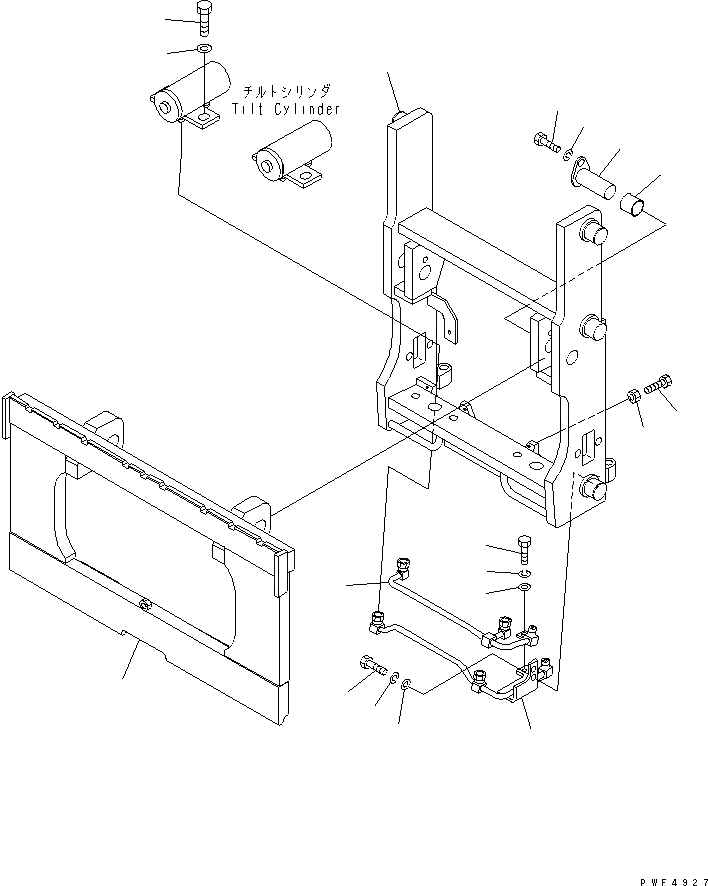 チルトシリンダ
Tilt Cylinder

PWF4927