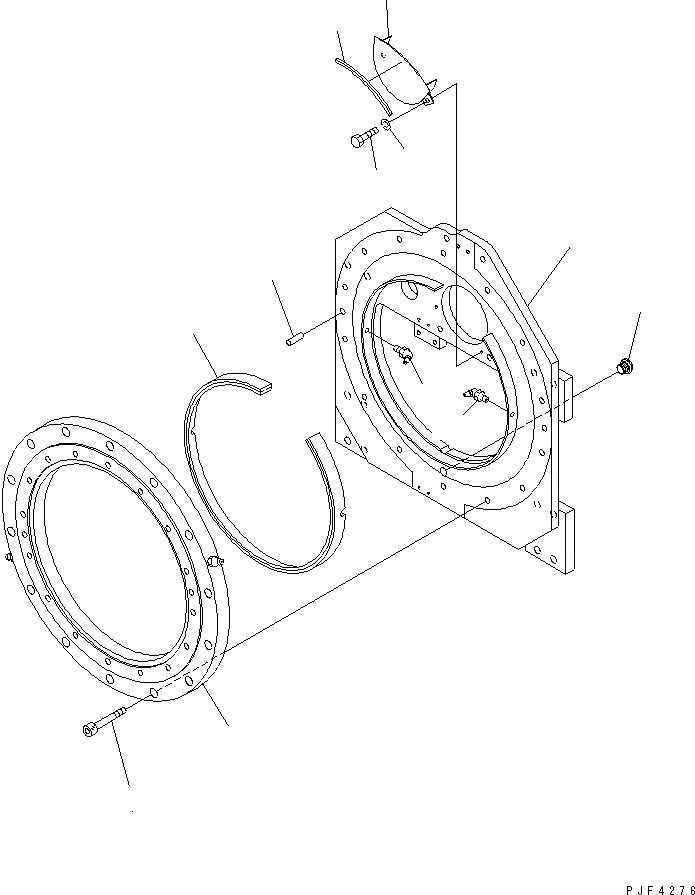 PJF4276