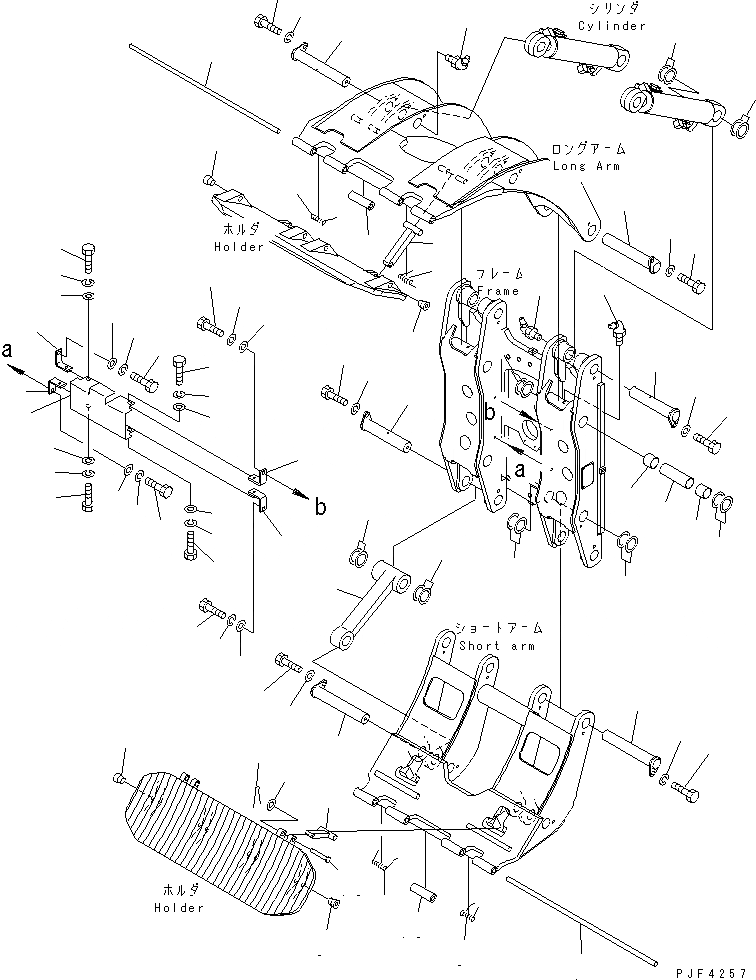 シリンダ
Cylinder

ロングアーム
Long Arm

ホルダ
Holder

フレーム
Frame

a

b

b

a

ショートアーム
Short arm

ホルダ
Holder

PJF4257