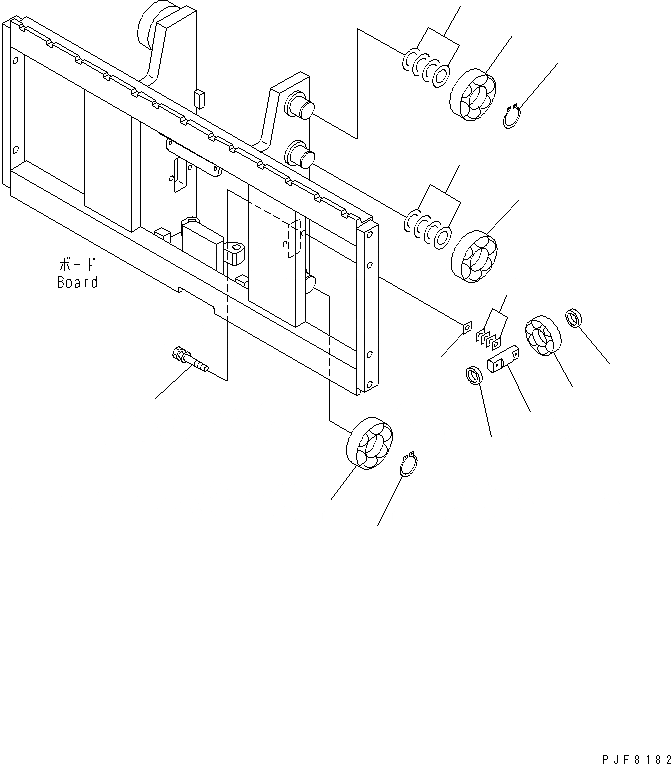 ボード
Board

PJF8182