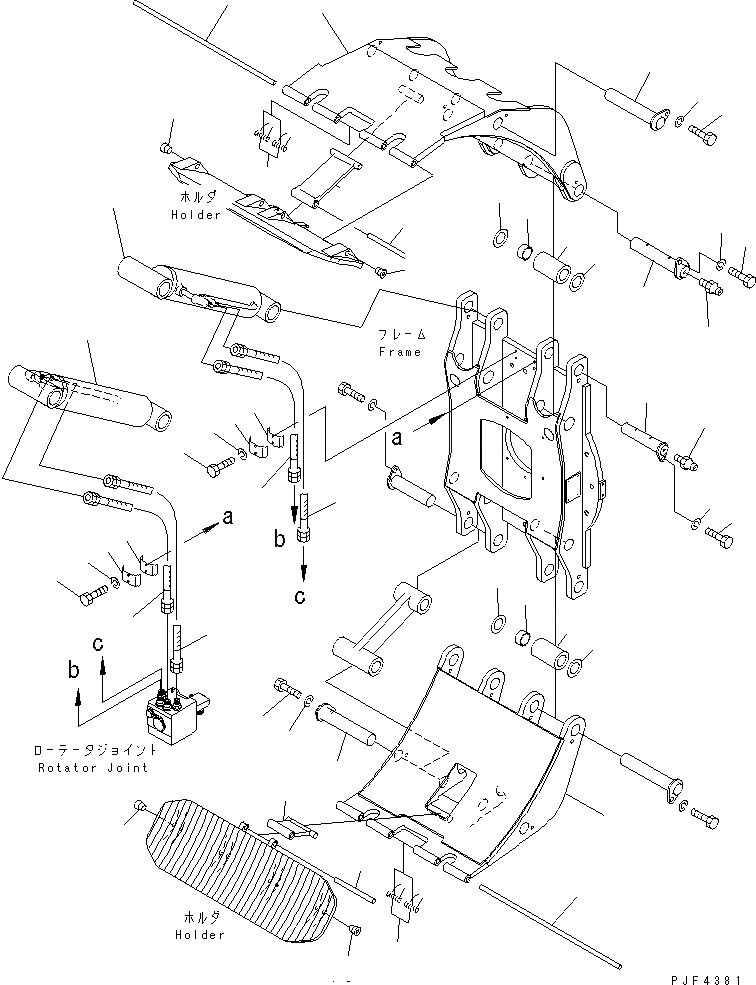 ホルダ
Holder

フレーム
Frame

a

a

b

c

c

b

ローテータジョイント
Rotator Joint

ホルダ
Holder

PJF4381