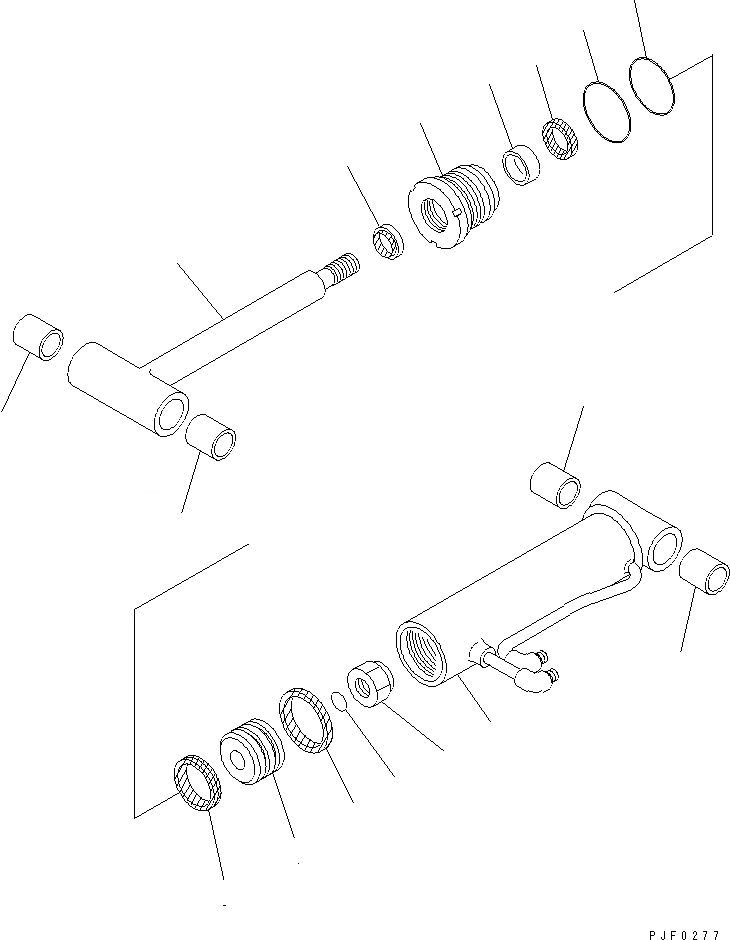 PJF0277