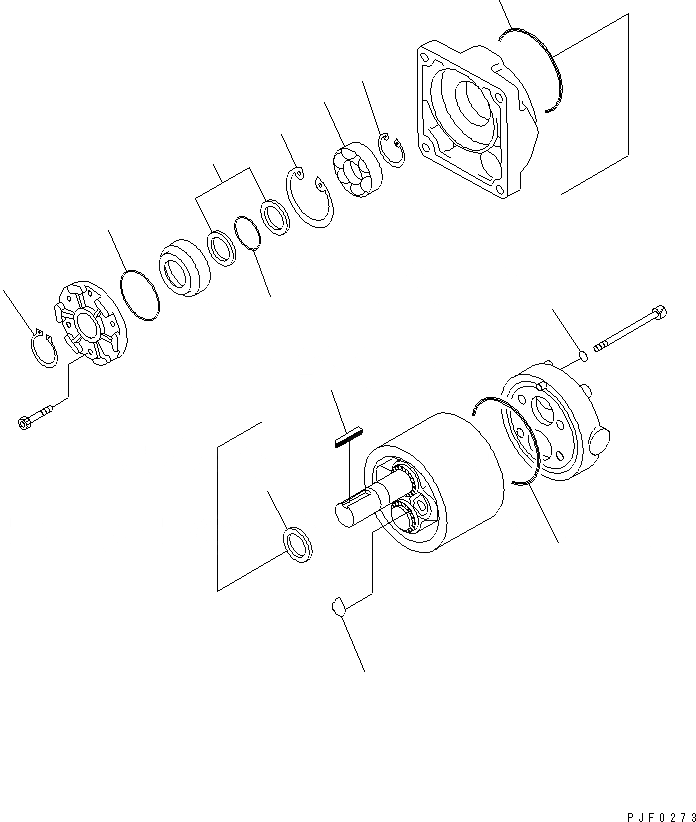 PJF0273