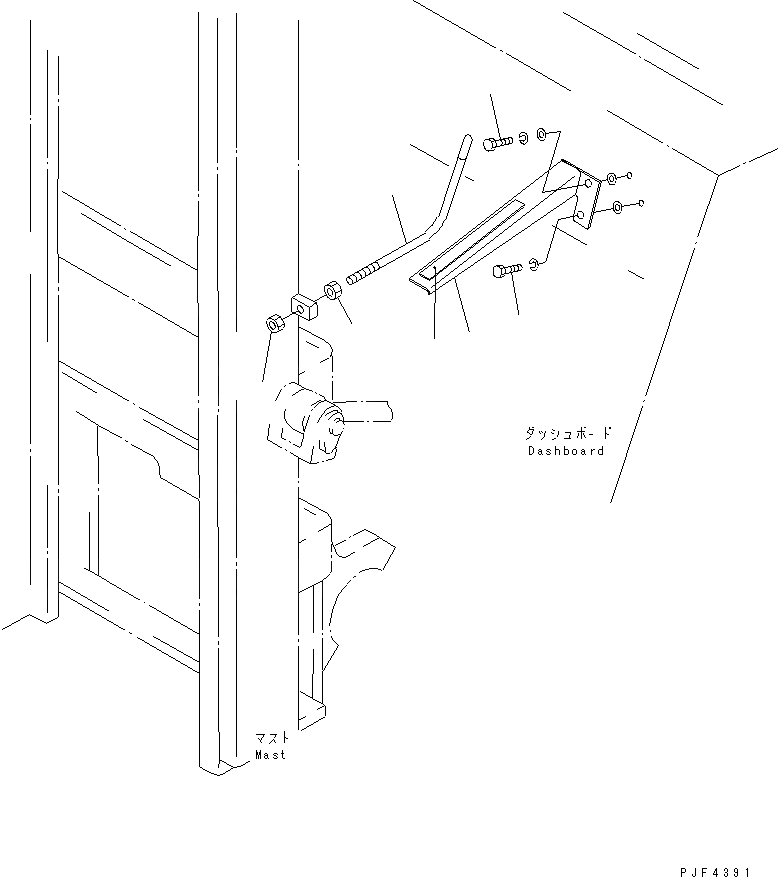 ダッシュボード
Dashboard

マスト
Mast

PJF4391