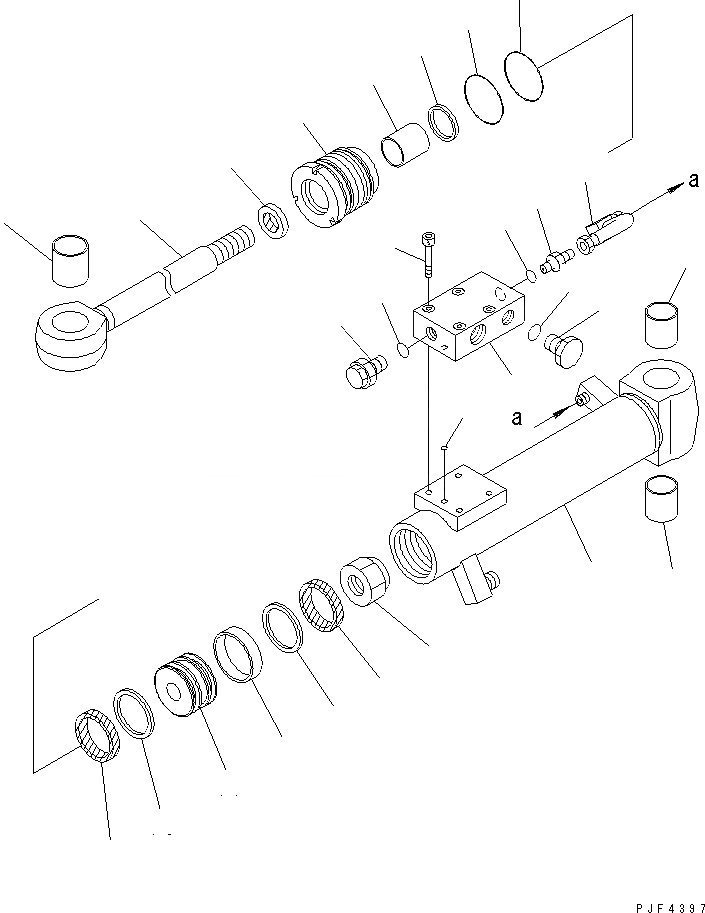 a

a

PJF4397