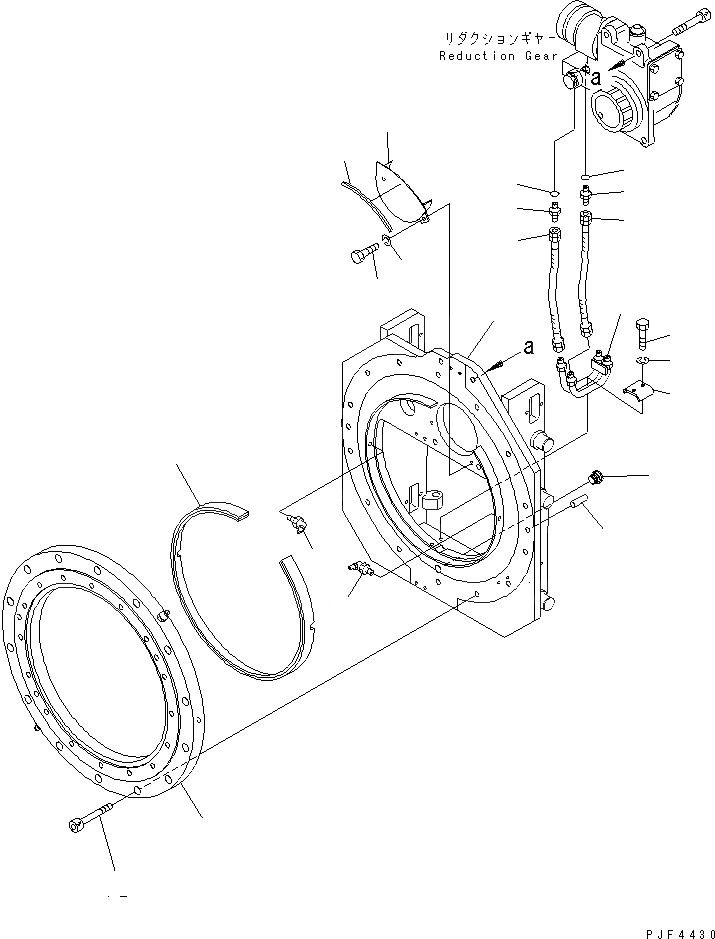 リダクションギヤー
Reduction Gear

a

a

PJF4430