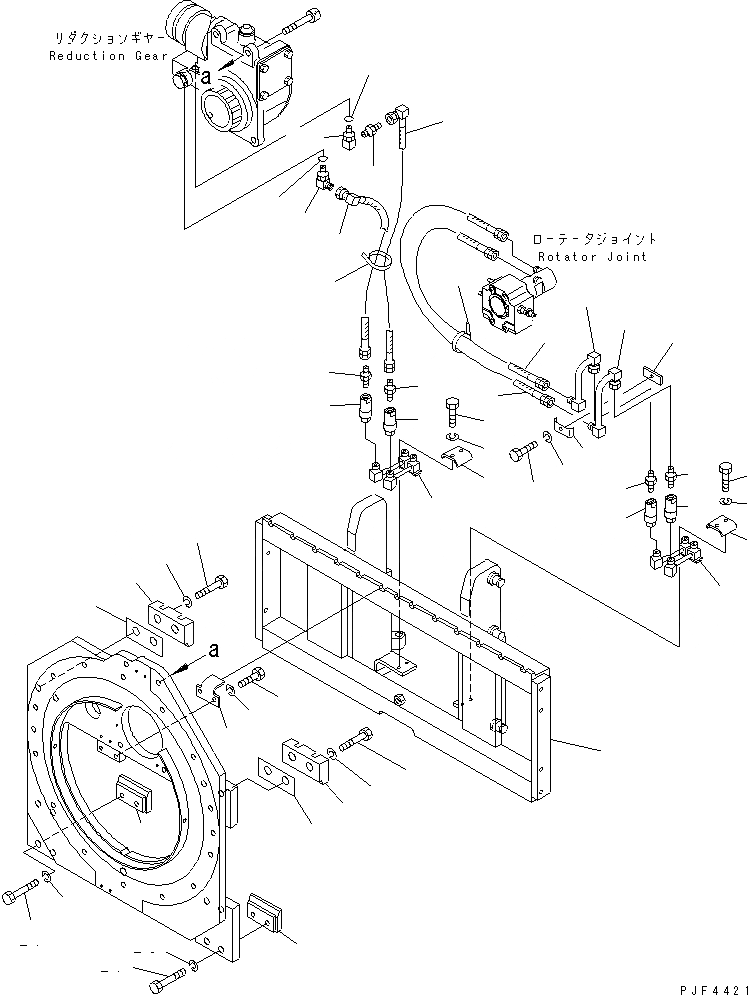 リダクションギヤー
Reduction Gear

a

ローテータジョイント
Rotator Joint

a

PJF4421