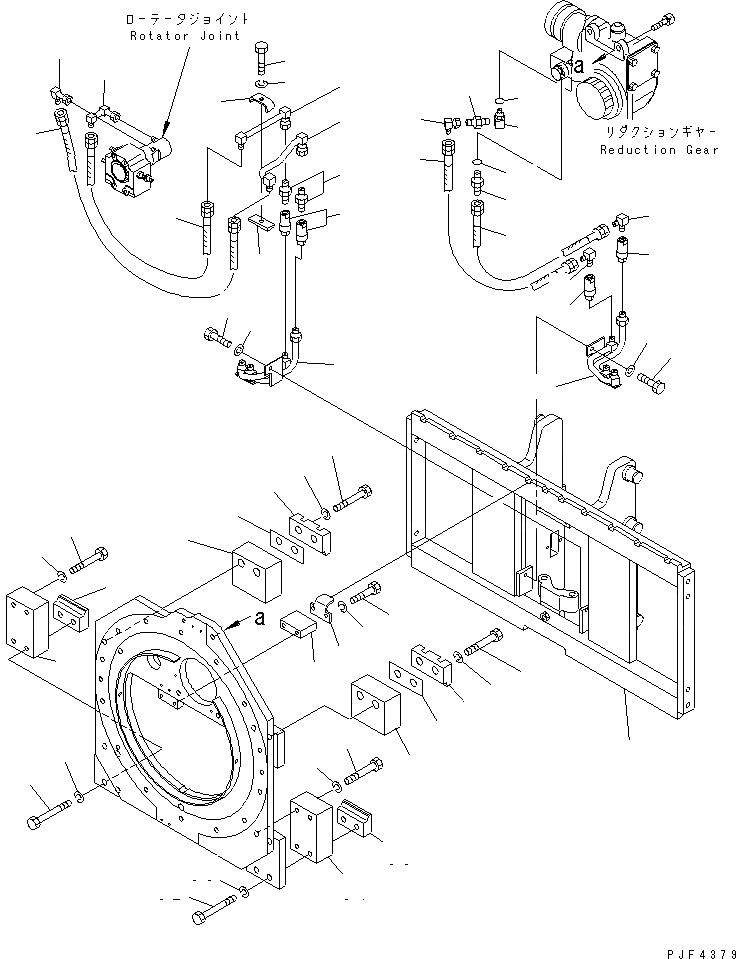 ローテータジョイント
Rotator Joint

a

リダクションギヤー
Reduction Gear

a

PJF4379