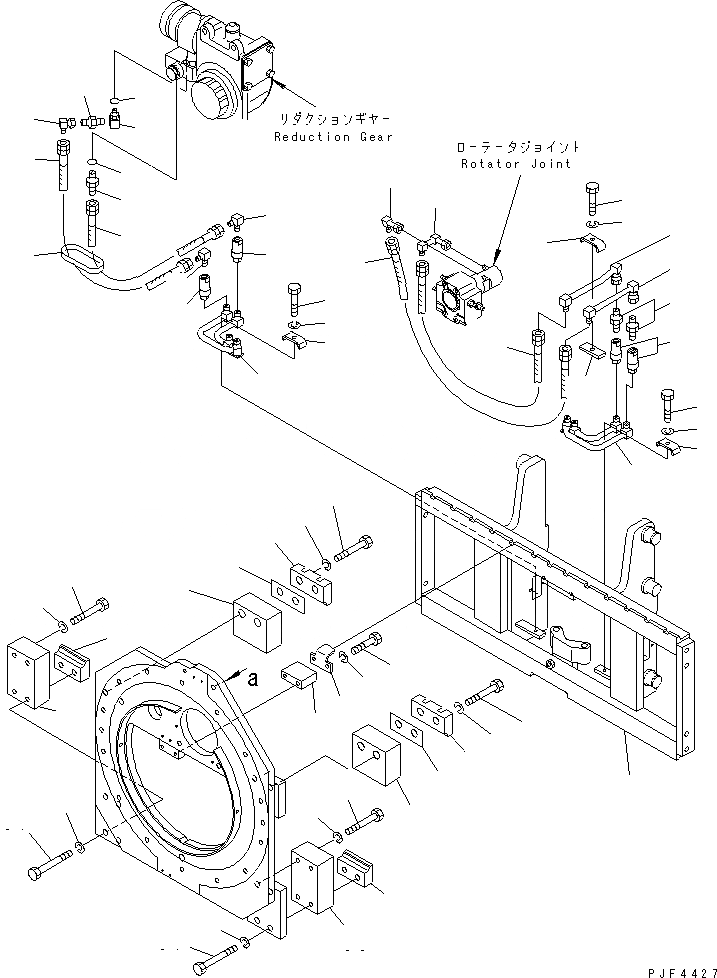 リダクションギヤー
Reduction Gear

ローテータジョイント
Rotator Joint

a

PJF4427