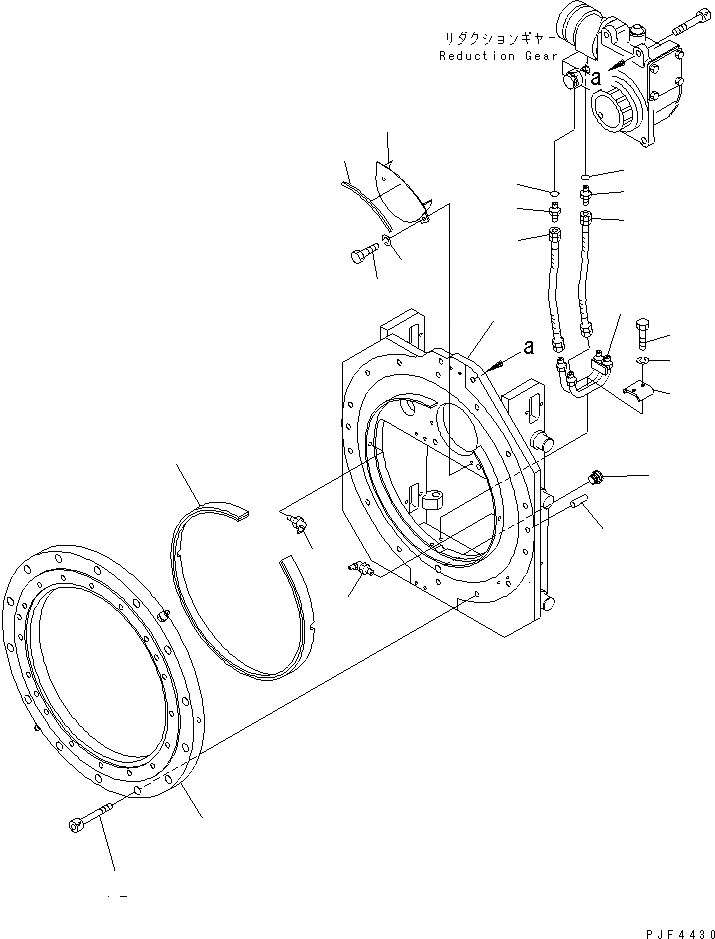 リダクションギヤー
Reduction Gear

a

a

PJF4430