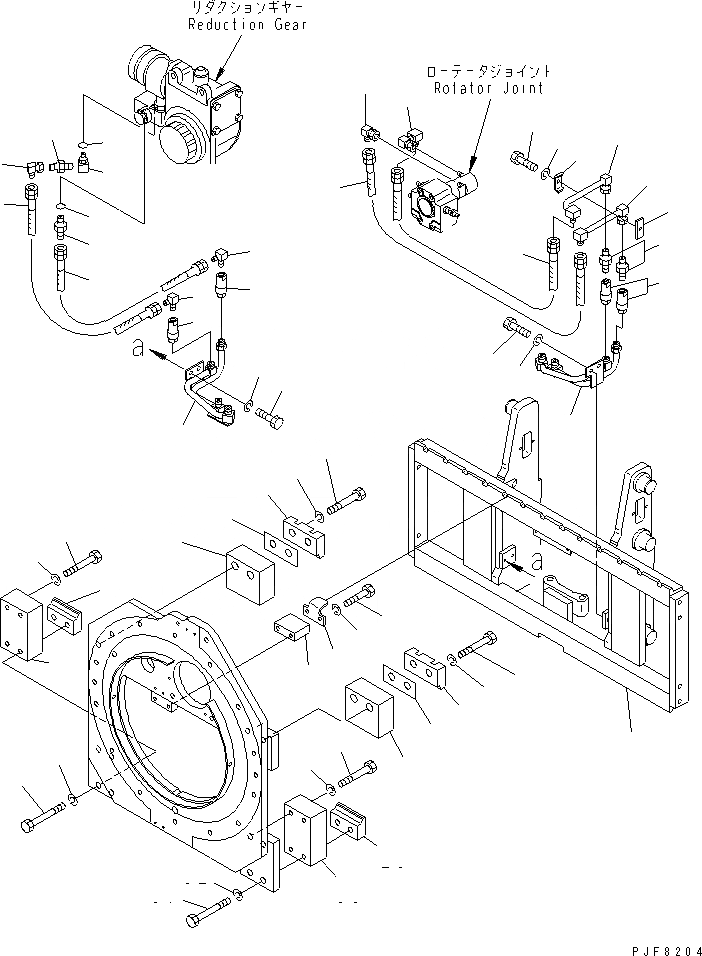 リダクションギヤー
Reduction Gear

ローテータジョイント
Rotator Joint

a

a

PJF8204