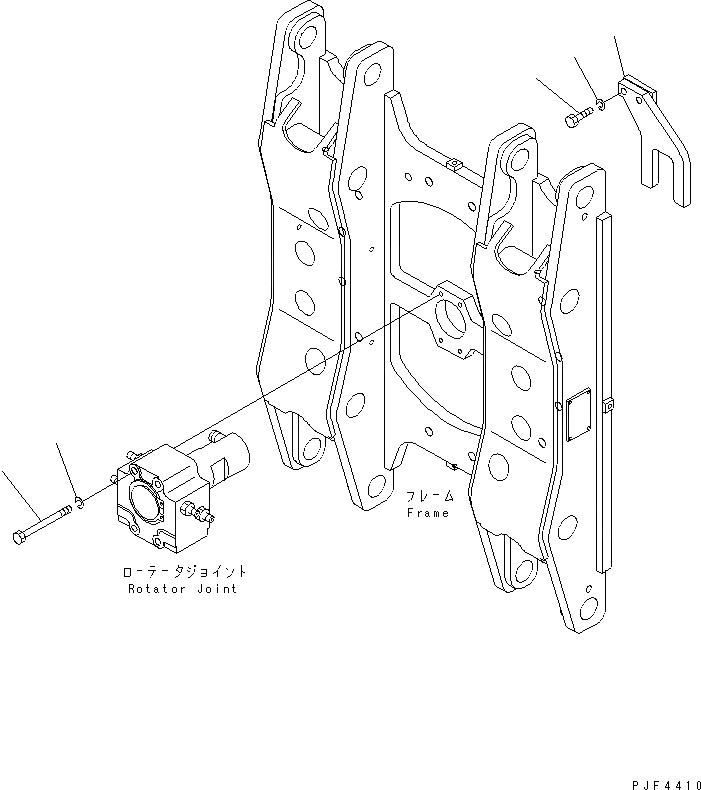 フレーム
Frame

ローテータジョイント
Rotator Joint

PJF4410